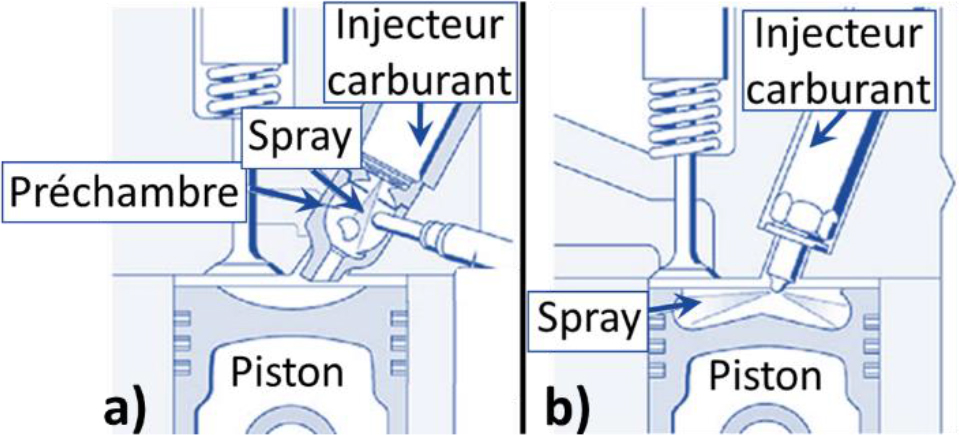 Injecteur carburant

Spray

Préchambre

Piston

a)

Injecteur carburant

Spray

Piston

b)